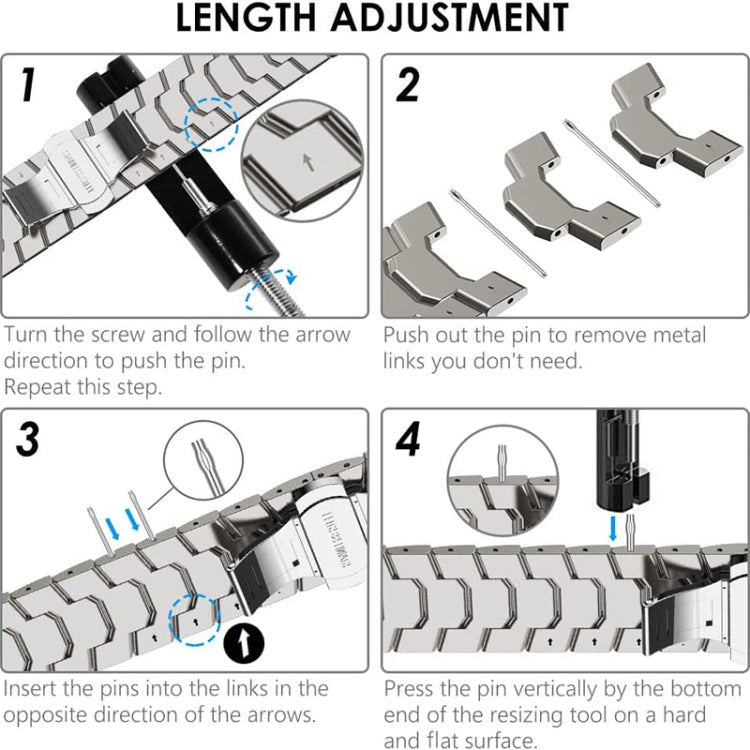 LENGTH ADJUSTMENT

1

Turn the screw and follow the arrow direction to push the pin.
Repeat this step.

2

Push out the pin to remove metal links you don't need.

3

Insert the pins into the links in the opposite direction of the arrows.

4

Press the pin vertically by the bottom end of the resizing tool on a hard and flat surface.