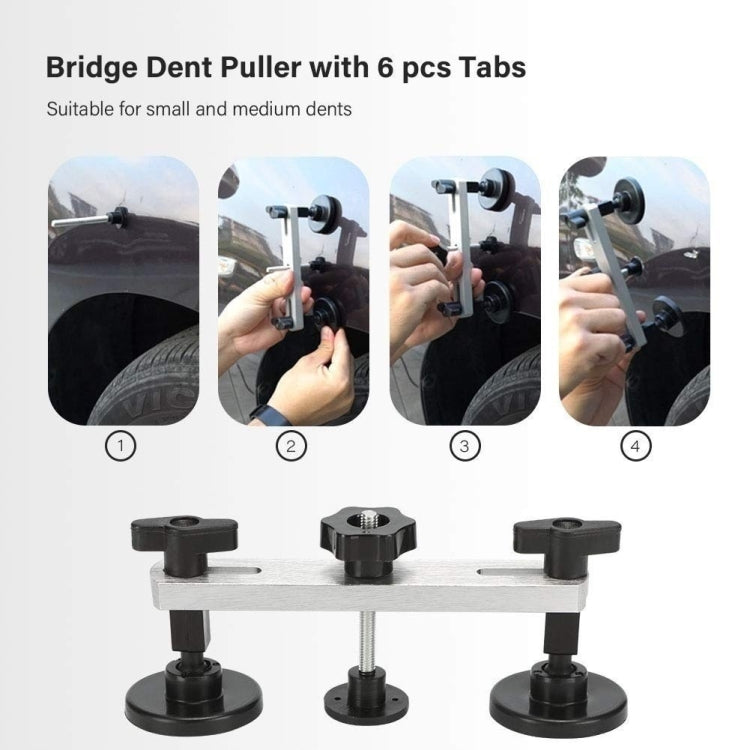 Bridge Dent Puller with 6 pcs Tabs

Suitable for small and medium dents

1

2

3

4