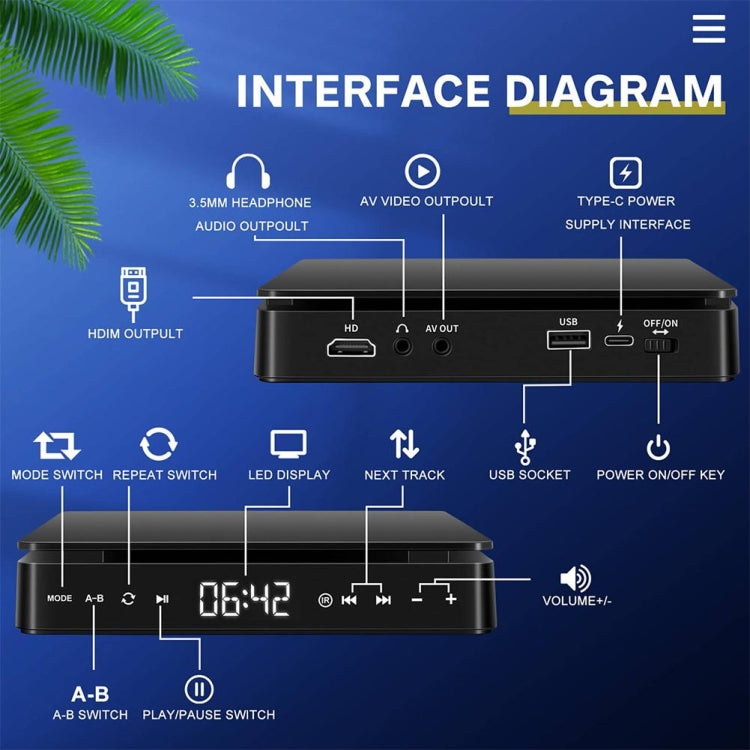 INTERFACE DIAGRAM

3.5MM HEADPHONE AUDIO OUTPOULT

AV VIDEO OUTPOULT

TYPE-C POWER SUPPLY INTERFACE

HDIM OUTPULT

HD

AV OUT

USB

OFF/ON

USB SOCKET

POWER ON/OFF KEY

MODE SWITCH

REPEAT SWITCH

LED DISPLAY

NEXT TRACK

MODE

A-B

06:42

IR

−

+

VOLUME+/-

A-B
A-B SWITCH

PLAY/PAUSE SWITCH