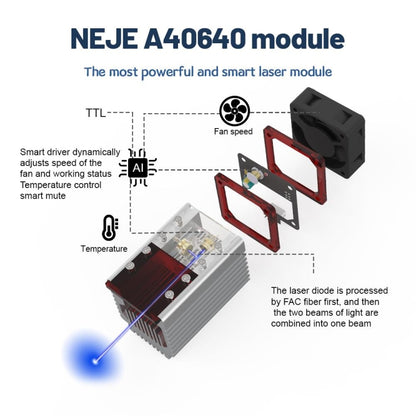 NEJE A40640 module

The most powerful and smart laser module

TTL

Fan speed

Smart driver dynamically adjusts speed of the fan and working status Temperature control smart mute

AI

Temperature

The laser diode is processed by FAC fiber first, and then the two beams of light are combined into one beam