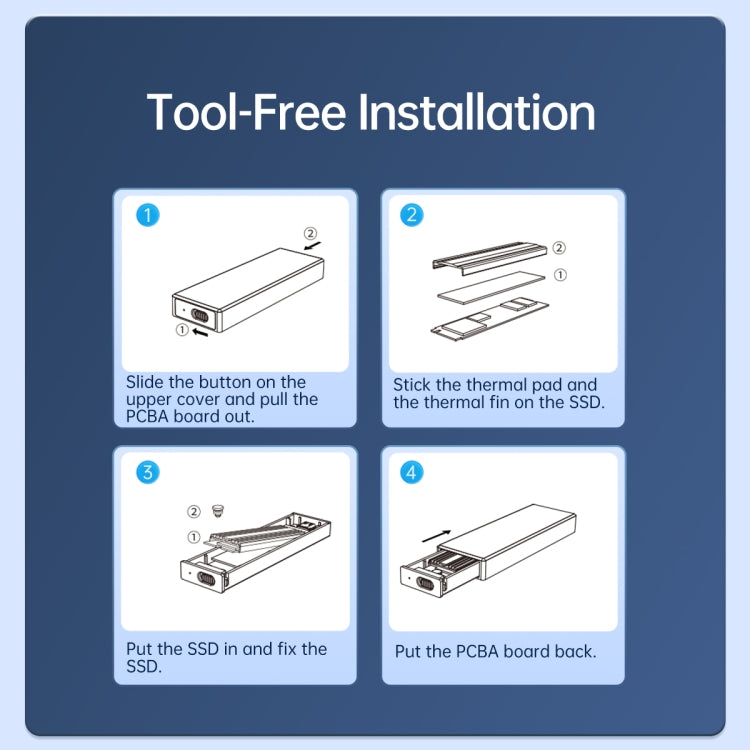 Tool-Free Installation

1

②

①

Slide the button on the upper cover and pull the PCBA board out.

2

②

①

Stick the thermal pad and the thermal fin on the SSD.

3

②

①

Put the SSD in and fix the SSD.

4

Put the PCBA board back.