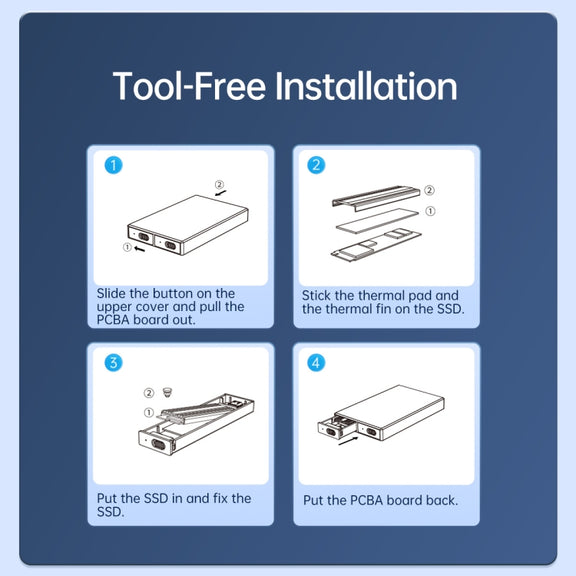 Tool-Free Installation

1

②

①

Slide the button on the upper cover and pull the PCBA board out.

2

②

①

Stick the thermal pad and the thermal fin on the SSD.

3

②

①

Put the SSD in and fix the SSD.

4

Put the PCBA board back.