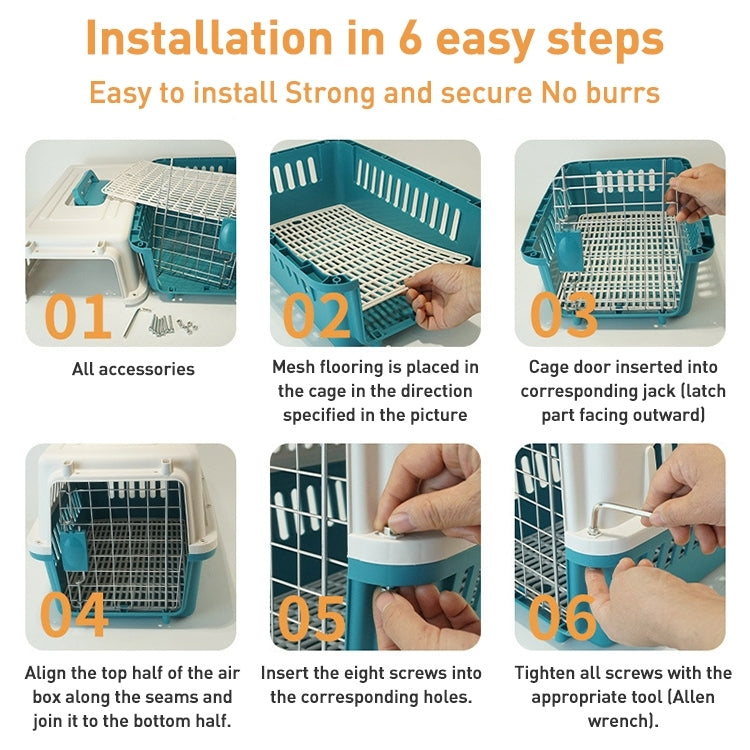 Installation in 6 easy steps

Easy to install Strong and secure No burrs

01

All accessories

02

Mesh flooring is placed in the cage in the direction specified in the picture

03

Cage door inserted into corresponding jack (latch part facing outward)

04

Align the top half of the air box along the seams and join it to the bottom half.

05

Insert the eight screws into the corresponding holes.

06

Tighten all screws with the appropriate tool (Allen wrench).