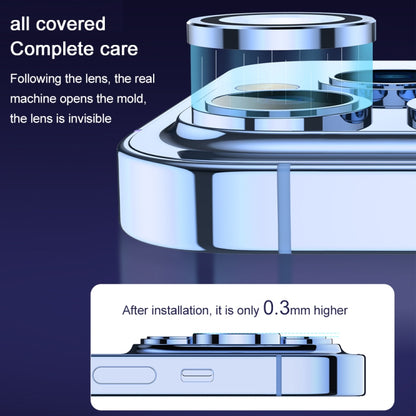 all covered
Complete care

Following the lens, the real machine opens the mold, the lens is invisible

After installation, it is only 0.3mm higher