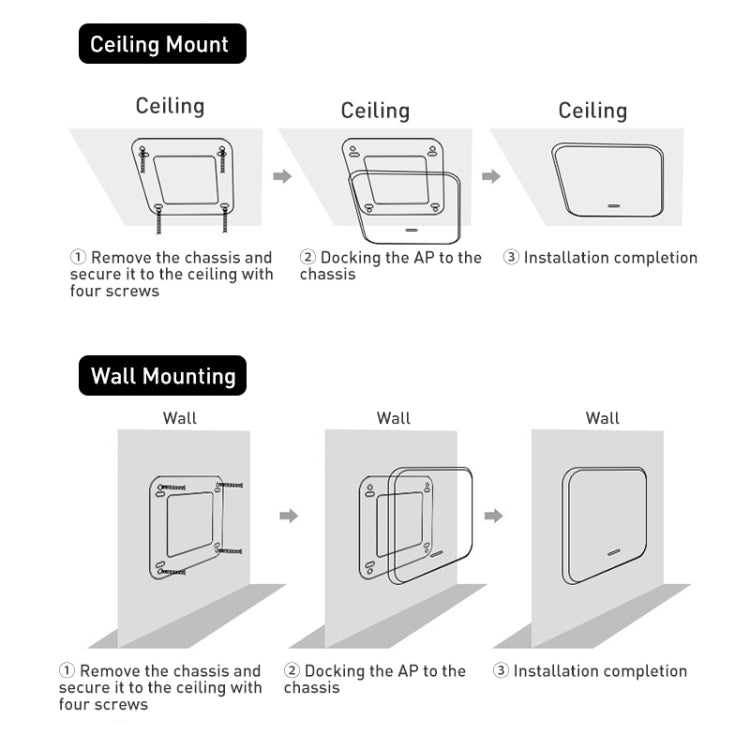 Ceiling Mount

Ceiling

Ceiling

Ceiling

① Remove the chassis and secure it to the ceiling with four screws

② Docking the AP to the chassis

③ Installation completion

Wall Mounting

Wall

Wall

Wall

① Remove the chassis and secure it to the ceiling with four screws

② Docking the AP to the chassis

③ Installation completion