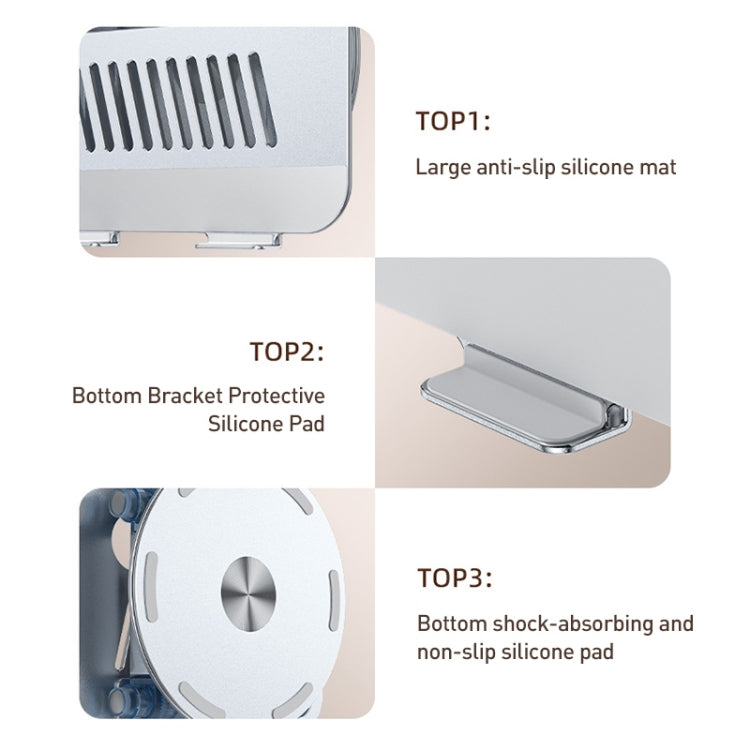 TOP1:

Large anti-slip silicone mat

TOP2:

Bottom Bracket Protective Silicone Pad

TOP3:

Bottom shock-absorbing and non-slip silicone pad