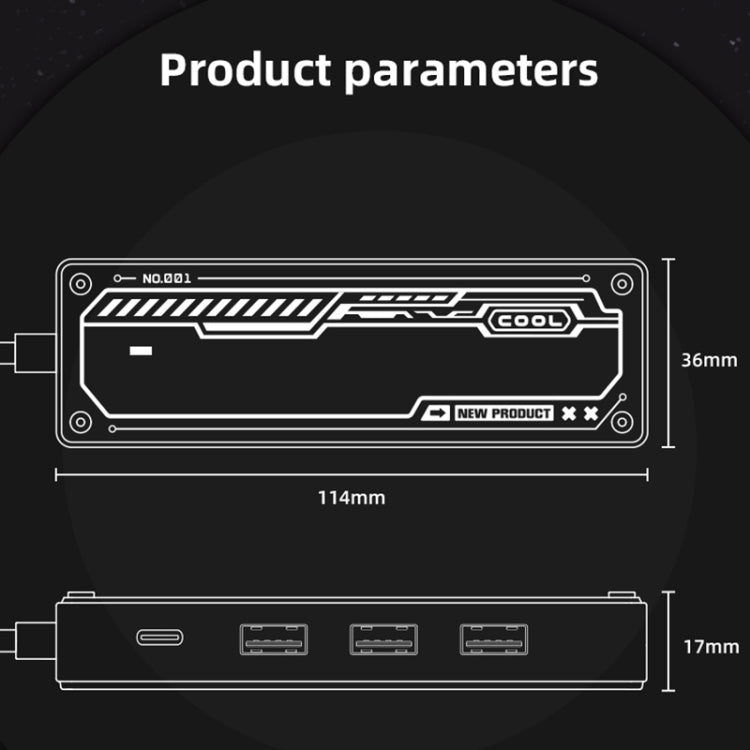 Product parameters

NO.001

COOL

NEW PRODUCT

36mm

114mm

17mm