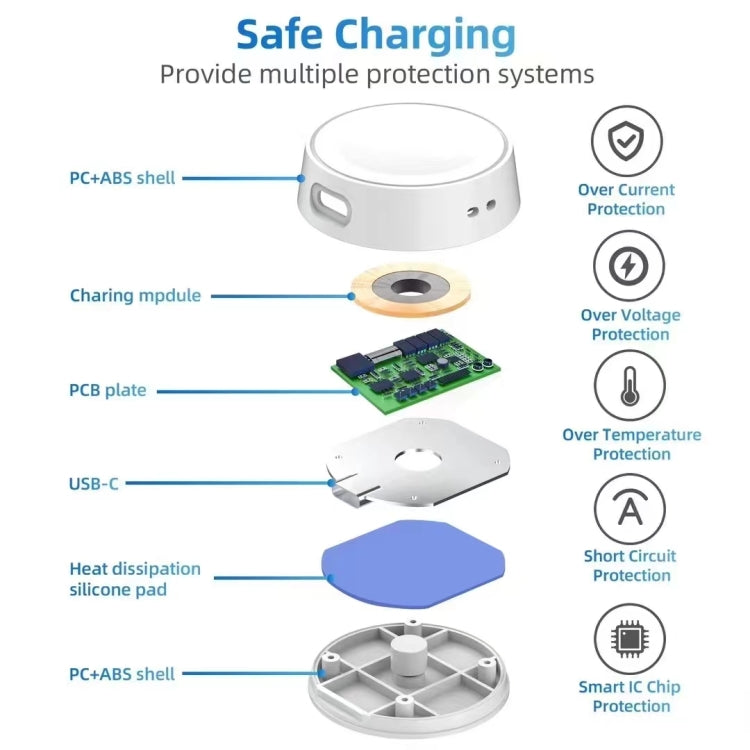 Safe Charging
Provide multiple protection systems

PC+ABS shell

Charing mpdule

PCB plate

USB-C

Heat dissipation silicone pad

PC+ABS shell

Over Current Protection

Over Voltage Protection

Over Temperature Protection

Short Circuit Protection

Smart IC Chip Protection