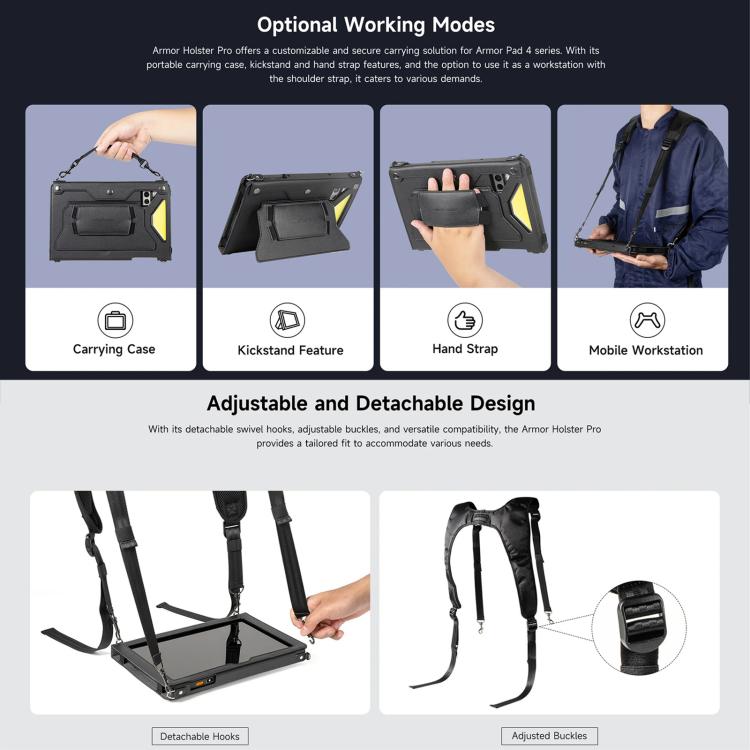 Optional Working Modes

Armor Holster Pro offers a customizable and secure carrying solution for Armor Pad 4 series. With its portable carrying case, kickstand and hand strap features, and the option to use it as a workstation with the shoulder strap, it caters to various demands.

Carrying Case

Kickstand Feature

Hand Strap

Mobile Workstation

Adjustable and Detachable Design

With its detachable swivel hooks, adjustable buckles, and versatile compatibility, the Armor Holster Pro provides a tailored fit to accommodate various needs.

Detachable Hooks

Adjusted Buckles