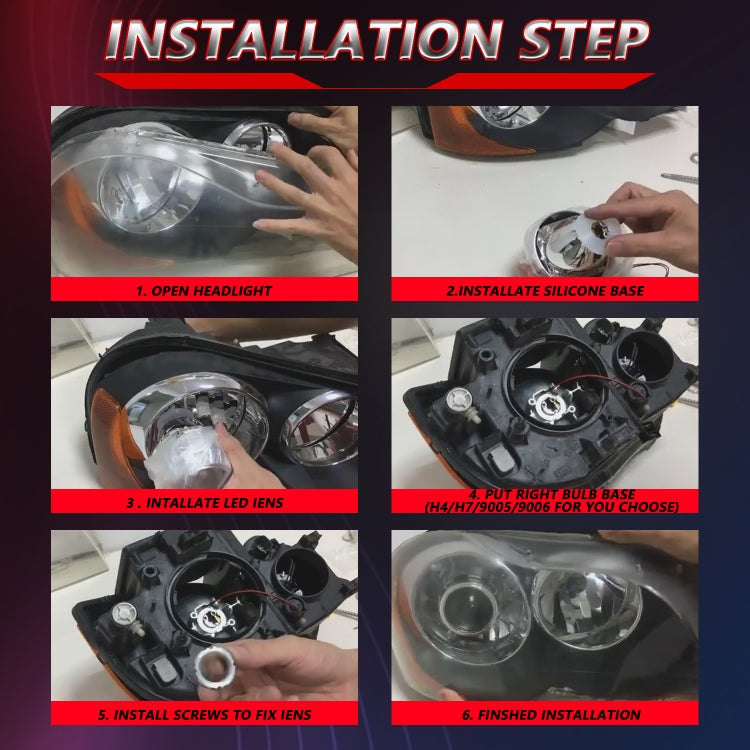 INSTALLATION STEP

1. OPEN HEADLIGHT

2.INSTALLATE SILICONE BASE

3 . INTALLATE LED IENS

4. PUT RIGHT BULB BASE (H4/H7/9005/9006 FOR YOU CHOOSE)

5. INSTALL SCREWS TO FIX IENS

6. FINSHED INSTALLATION