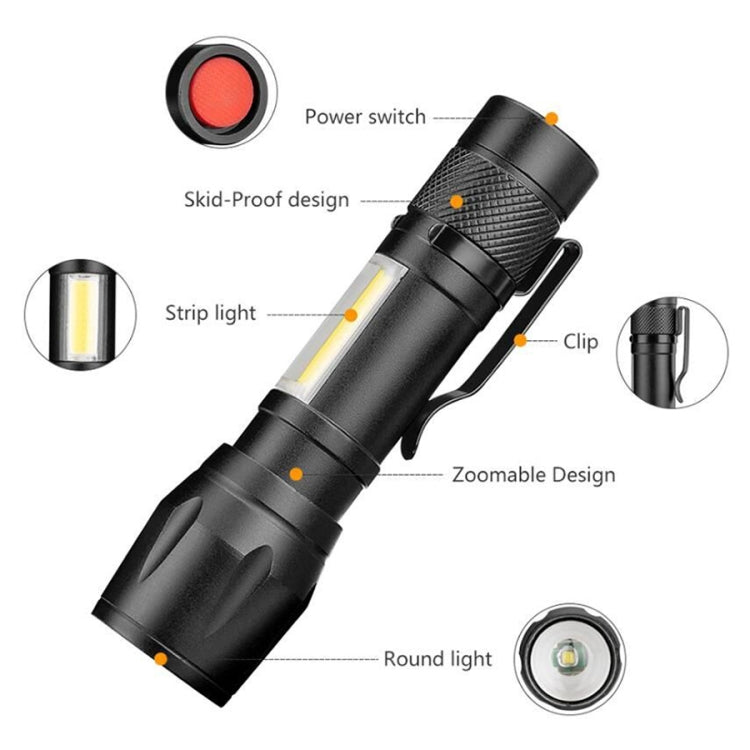 Power switch

Skid-Proof design

Strip light

Clip

Zoomable Design

Round light