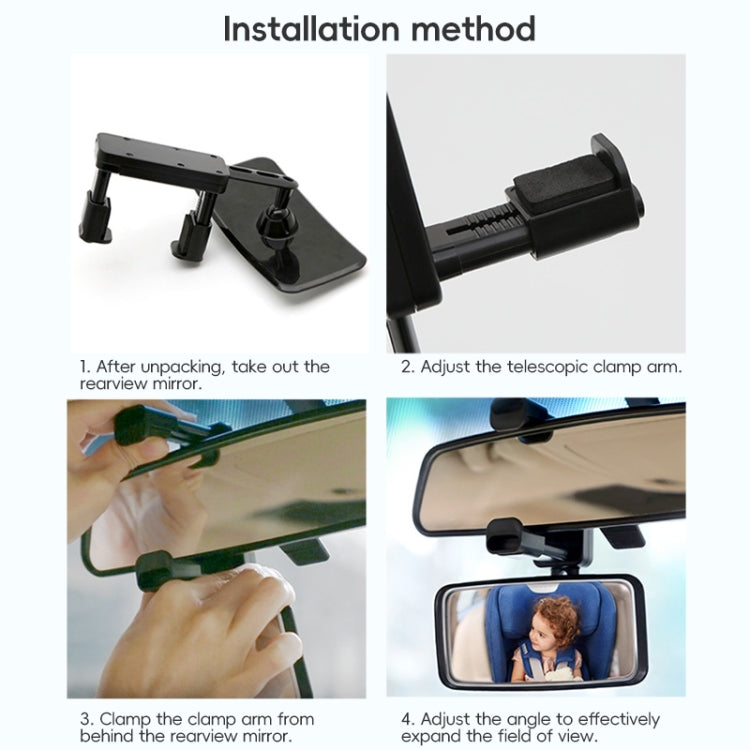 Installation method

1. After unpacking, take out the rearview mirror.

2. Adjust the telescopic clamp arm.

3. Clamp the clamp arm from behind the rearview mirror.

4. Adjust the angle to effectively expand the field of view.