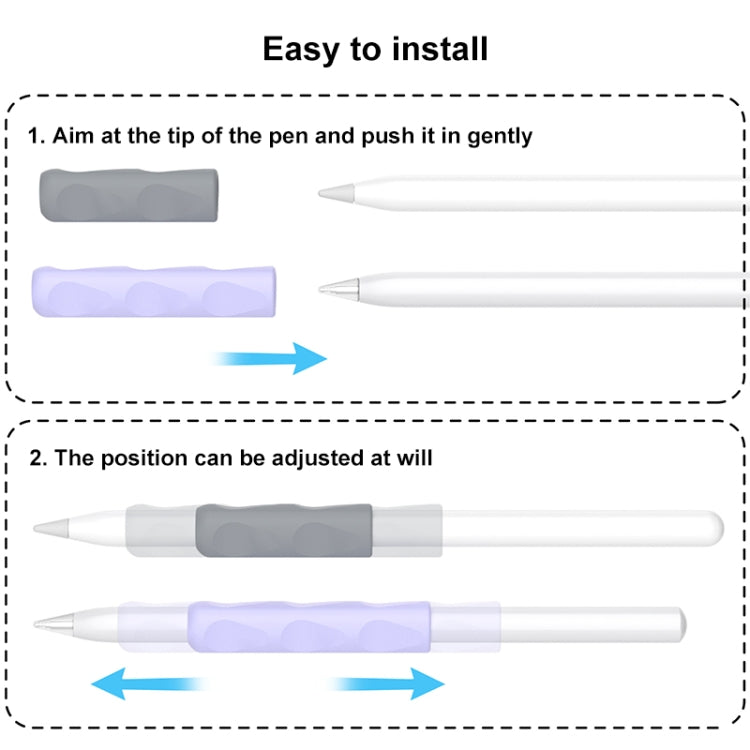 Easy to install

1. Aim at the tip of the pen and push it in gently

2. The position can be adjusted at will