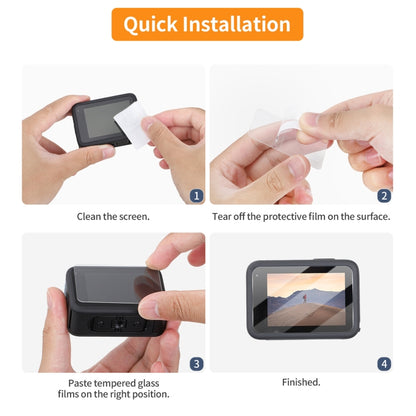 Quick Installation

1

Clean the screen.

2

Tear off the protective film on the surface.

3

Paste tempered glass films on the right position.

4

Finished.