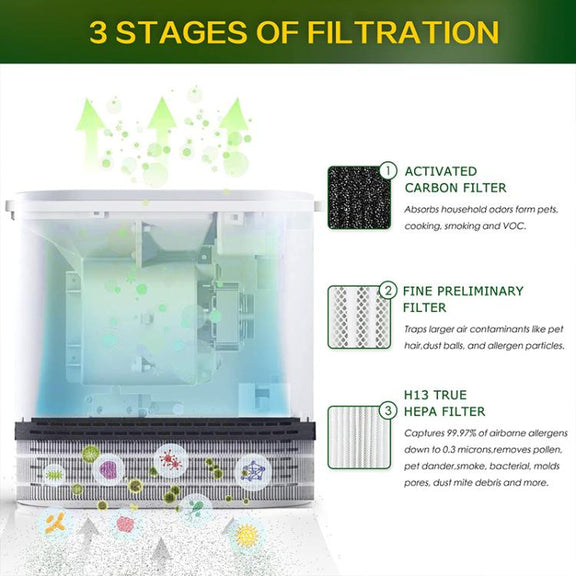 3 STAGES OF FILTRATION

1 ACTIVATED CARBON FILTER

Absorbs household odors form pets, cooking, smoking and VOC.

2 FINE PRELIMINARY FILTER

Traps larger air contaminants like pet hair,dust balls, and allergen particles.

3 H13 TRUE HEPA FILTER

Captures 99.97% of airborne allergens down to 0.3 microns,removes pollen, pet dander,smoke, bacterial, molds pores, dust mite debris and more.