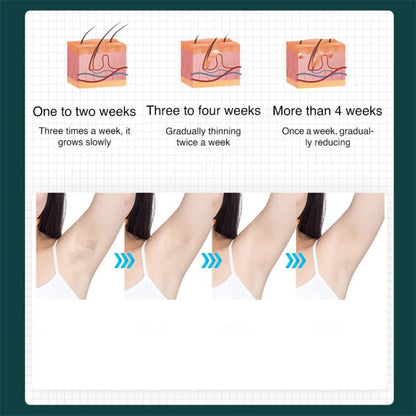 One to two weeks

Three times a week, it grows slowly

Three to four weeks

Gradually thinning twice a week

More than 4 weeks

Once a week, gradually reducing