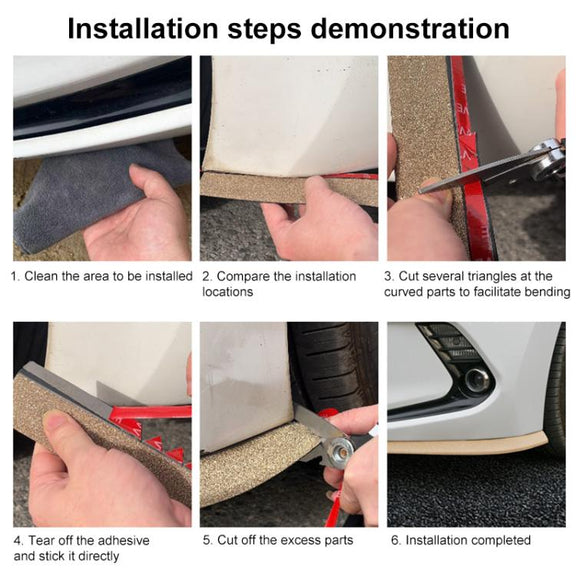 Installation steps demonstration

1. Clean the area to be installed

2. Compare the installation locations

3. Cut several triangles at the curved parts to facilitate bending

4. Tear off the adhesive and stick it directly

5. Cut off the excess parts

6. Installation completed