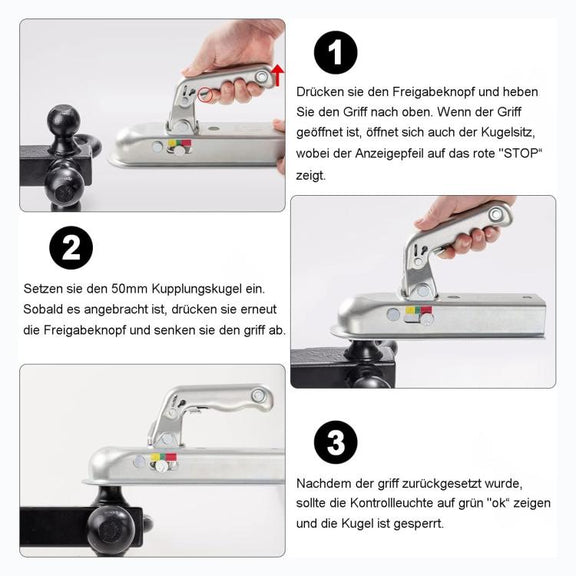 1

Drücken sie den Freigabeknopf und heben Sie den Griff nach oben. Wenn der Griff geöffnet ist, öffnet sich auch der Kugelsitz, wobei der Anzeigepfeil auf das rote "STOP“ zeigt.

2

Setzen sie den 50mm Kupplungskugel ein. Sobald es angebracht ist, drücken sie erneut die Freigabeknopf und senken sie den griff ab.

3

Nachdem der griff zurückgesetzt wurde, sollte die Kontrollleuchte auf grün "ok“ zeigen und die Kugel ist gesperrt.