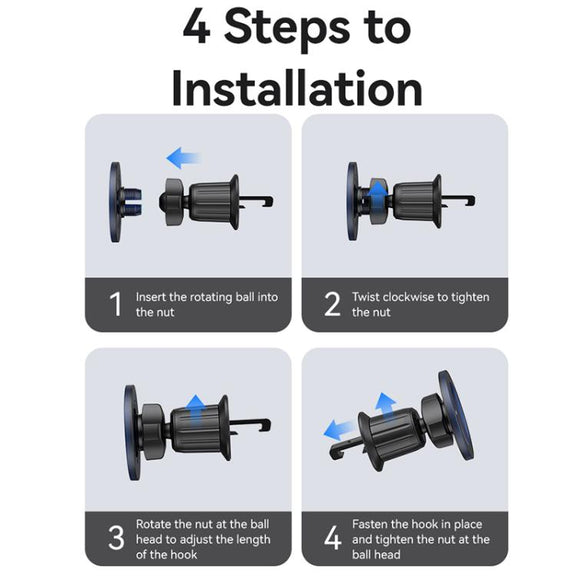 4 Steps to Installation

1 Insert the rotating ball into the nut

2 Twist clockwise to tighten the nut

3 Rotate the nut at the ball head to adjust the length of the hook

4 Fasten the hook in place and tighten the nut at the ball head