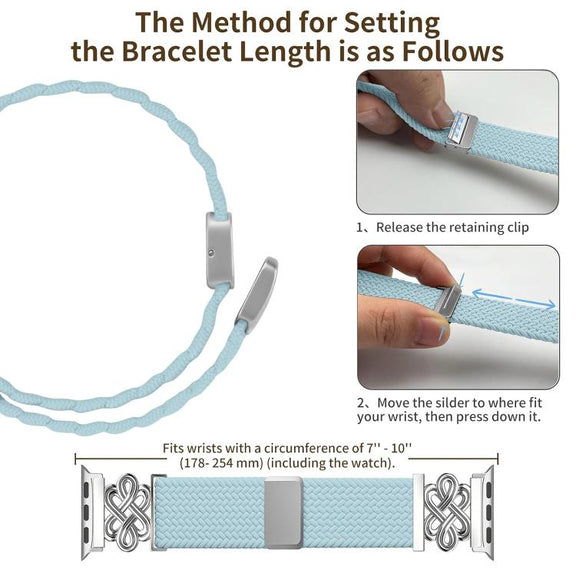 The Method for Setting the Bracelet Length is as Follows

1、Release the retaining clip

2、Move the silder to where fit your wrist, then press down it.

Fits wrists with a circumference of 7'' - 10'' (178- 254 mm) (including the watch).