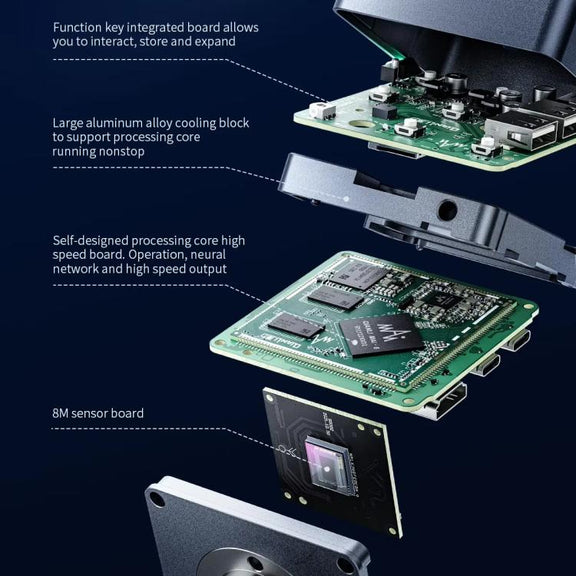 Function key integrated board allows you to interact, store and expand

Large aluminum alloy cooling block to support processing core running nonstop

Self-designed processing core high speed board. Operation, neural network and high speed output

8M sensor board