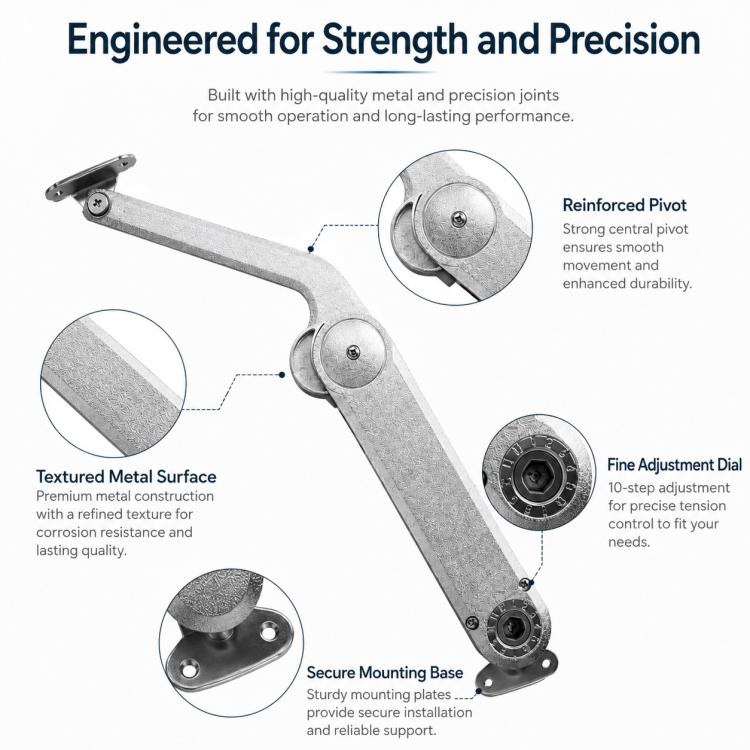 Engineered for Strength and Precision

Built with high-quality metal and precision joints for smooth operation and long-lasting performance.

Reinforced Pivot
Strong central pivot ensures smooth movement and enhanced durability.

Textured Metal Surface
Premium metal construction with a refined texture for corrosion resistance and lasting quality.

Fine Adjustment Dial
10-step adjustment for precise tension control to fit your needs.

Secure Mounting Base
Sturdy mounting plates provide secure installation and reliable support.