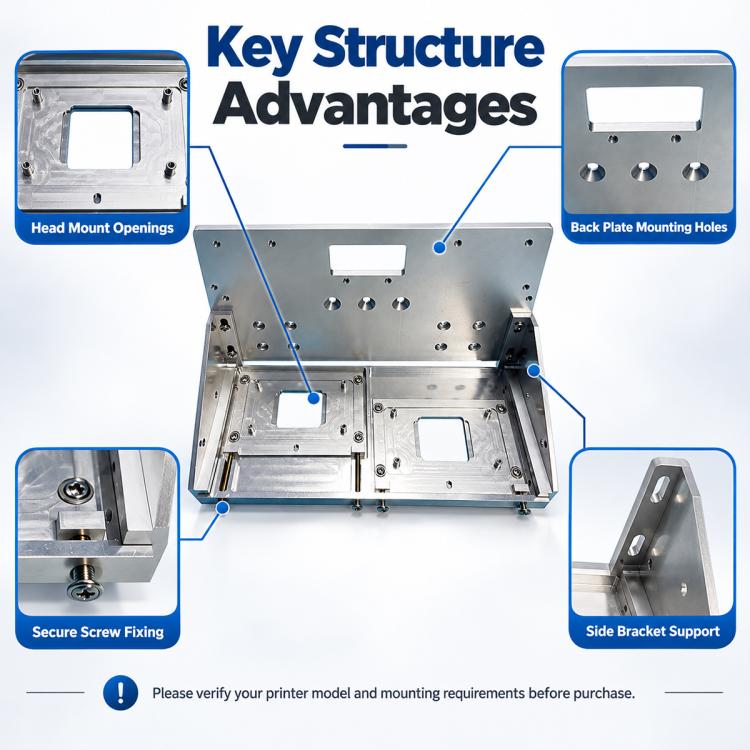 Key Structure Advantages

Head Mount Openings

Back Plate Mounting Holes

Secure Screw Fixing

Side Bracket Support

!

Please verify your printer model and mounting requirements before purchase.