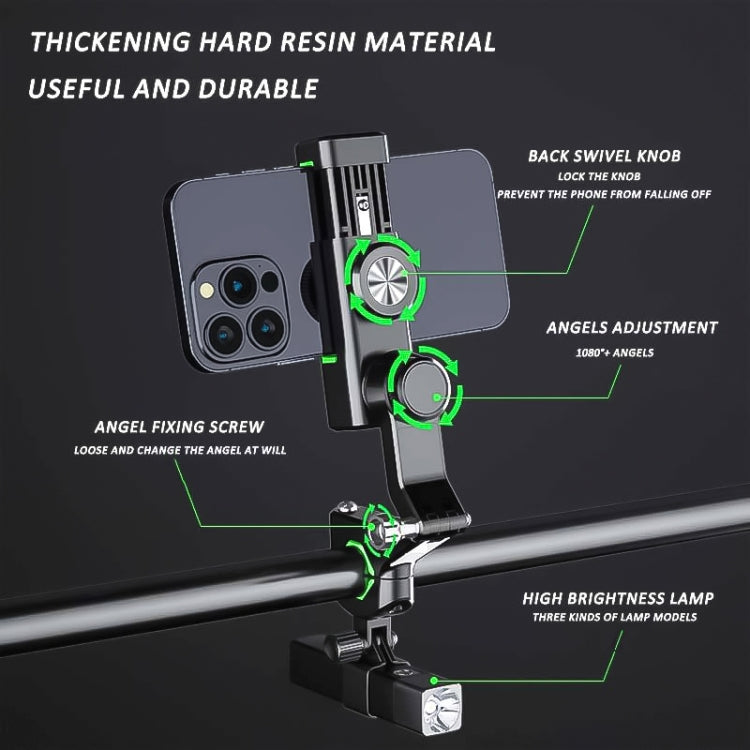 THICKENING HARD RESIN MATERIAL
USEFUL AND DURABLE

BACK SWIVEL KNOB
LOCK THE KNOB
PREVENT THE PHONE FROM FALLING OFF

ANGELS ADJUSTMENT
1080°+ ANGELS

ANGEL FIXING SCREW
LOOSE AND CHANGE THE ANGEL AT WILL

HIGH BRIGHTNESS LAMP
THREE KINDS OF LAMP MODELS