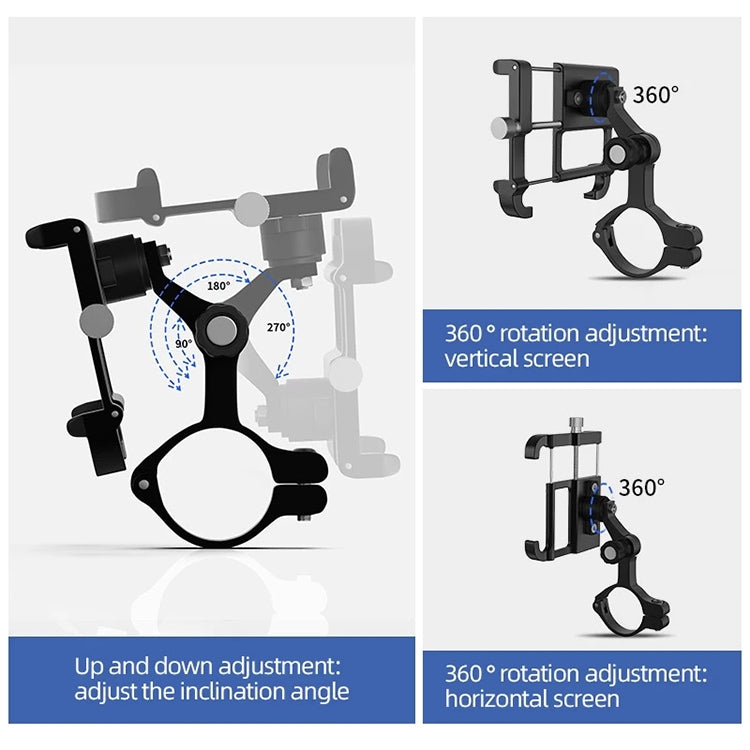 180°

270°

90°

Up and down adjustment: adjust the inclination angle

360°

360 ° rotation adjustment: vertical screen

360°

360 ° rotation adjustment: horizontal screen