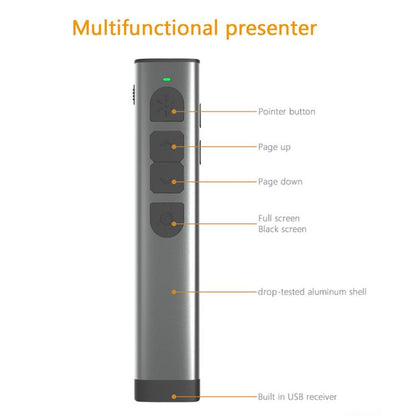 Multifunctional presenter

Pointer button

Page up

Page down

Full screen
Black screen

drop-tested aluminum shell

Built in USB receiver