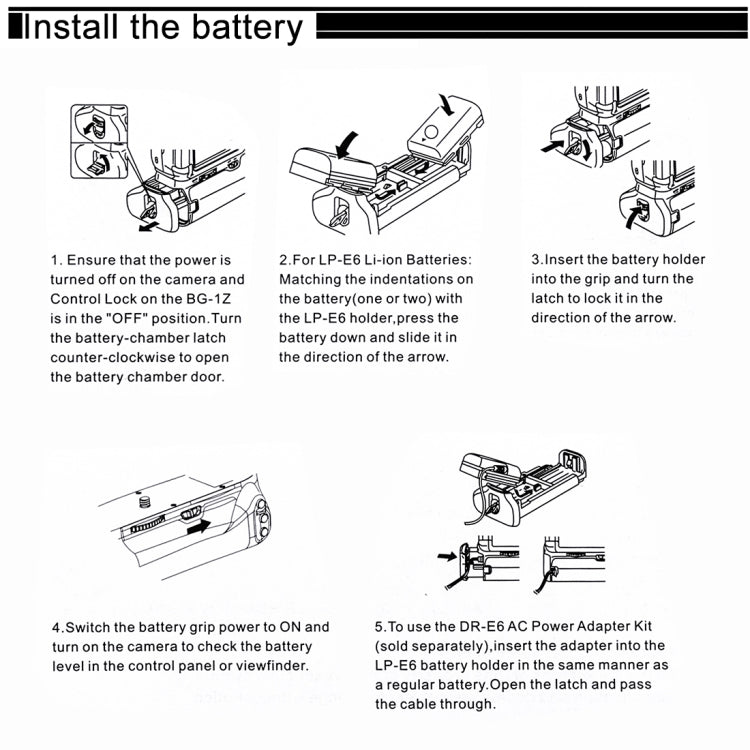 Install the battery

1. Ensure that the power is turned off on the camera and Control Lock on the BG-1Z is in the "OFF" position.Turn the battery-chamber latch counter-clockwise to open the battery chamber door.

2.For LP-E6 Li-ion Batteries: Matching the indentations on the battery(one or two) with the LP-E6 holder,press the battery down and slide it in the direction of the arrow.

3.Insert the battery holder into the grip and turn the latch to lock it in the direction of the arrow.

4.Switch the battery grip power to ON and turn on the camera to check the battery level in the control panel or viewfinder.

5.To use the DR-E6 AC Power Adapter Kit (sold separately),insert the adapter into the LP-E6 battery holder in the same manner as a regular battery.Open the latch and pass the cable through.