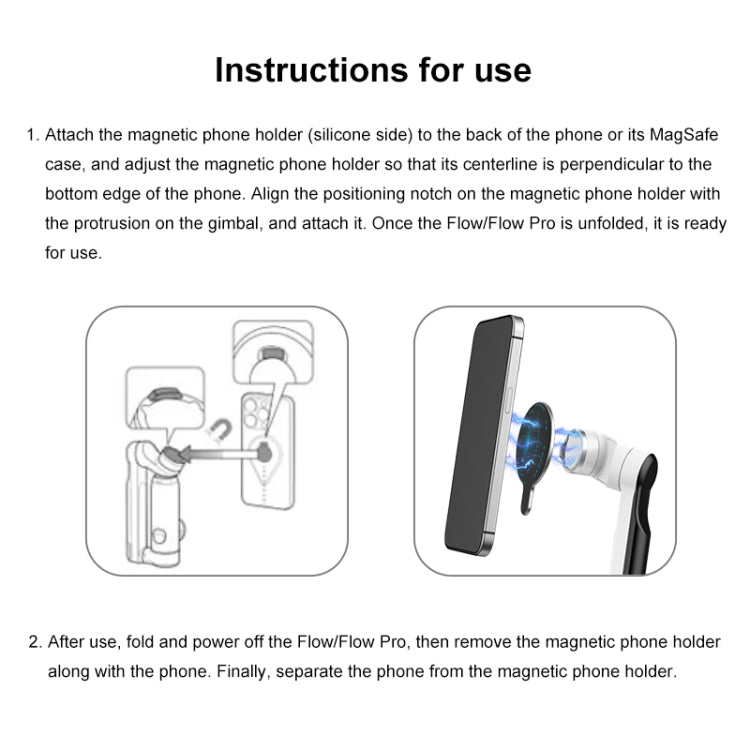 Instructions for use

1. Attach the magnetic phone holder (silicone side) to the back of the phone or its MagSafe case, and adjust the magnetic phone holder so that its centerline is perpendicular to the bottom edge of the phone. Align the positioning notch on the magnetic phone holder with the protrusion on the gimbal, and attach it. Once the Flow/Flow Pro is unfolded, it is ready for use.

2. After use, fold and power off the Flow/Flow Pro, then remove the magnetic phone holder along with the phone. Finally, separate the phone from the magnetic phone holder.