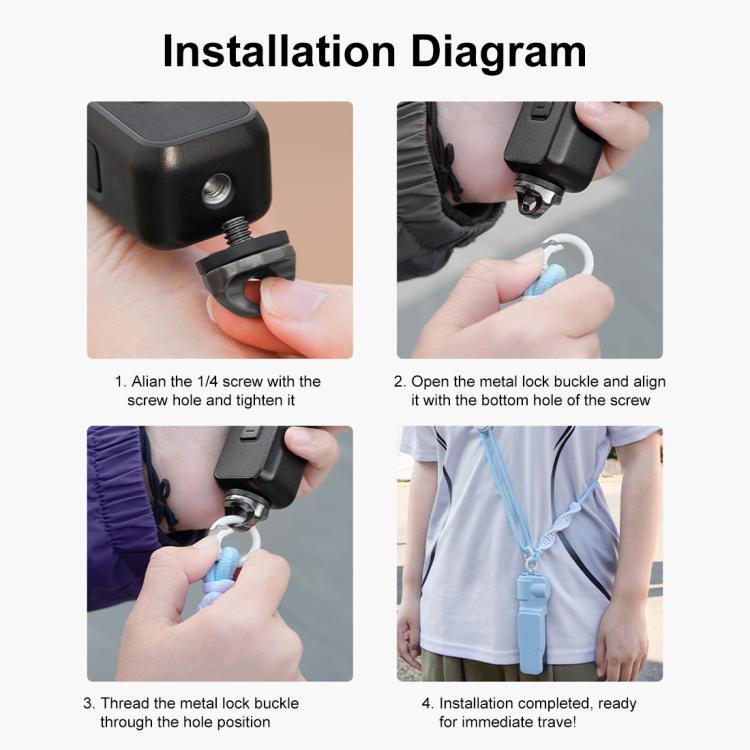 Installation Diagram

1. Alian the 1/4 screw with the screw hole and tighten it

2. Open the metal lock buckle and align it with the bottom hole of the screw

3. Thread the metal lock buckle through the hole position

4. Installation completed, ready for immediate trave!