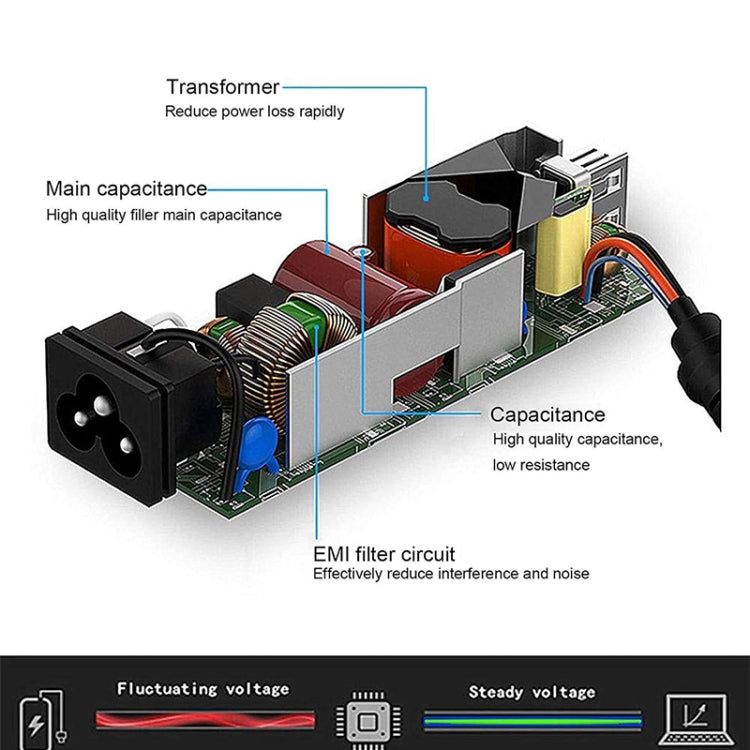 Transformer
Reduce power loss rapidly

Main capacitance
High quality filler main capacitance

Capacitance
High quality capacitance, low resistance

EMI filter circuit
Effectively reduce interference and noise

Fluctuating voltage

Steady voltage