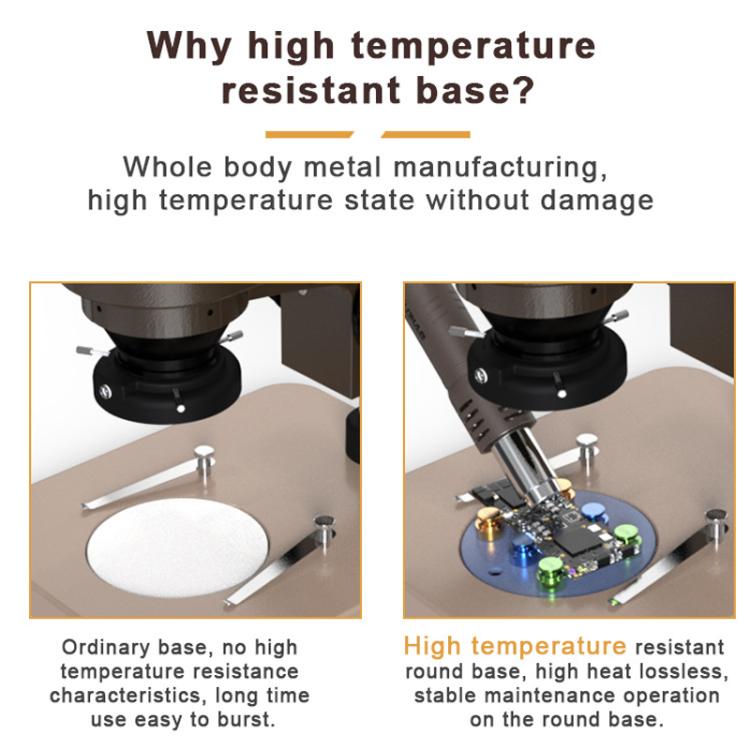 Why high temperature resistant base?

Whole body metal manufacturing, high temperature state without damage

Ordinary base, no high temperature resistance characteristics, long time use easy to burst.

High temperature resistant round base, high heat lossless, stable maintenance operation on the round base.