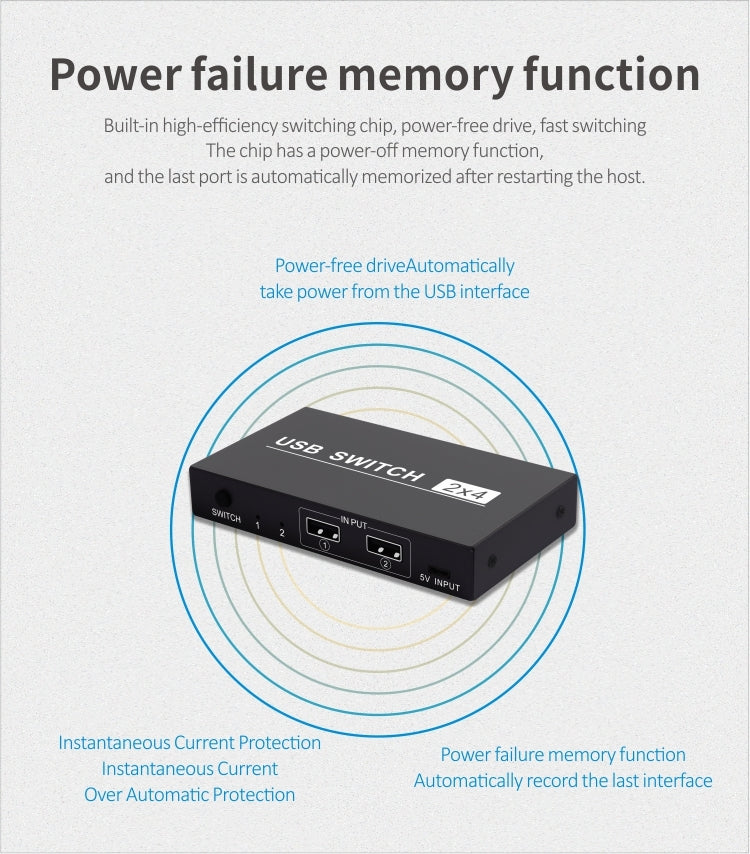 Power failure memory function

Built-in high-efficiency switching chip, power-free drive, fast switching
The chip has a power-off memory function,
and the last port is automatically memorized after restarting the host.

Power-free driveAutomatically
take power from the USB interface

USB SWITCH 2x4

SWITCH 1 2

IN PUT

①

②

5V INPUT

Instantaneous Current Protection
Instantaneous Current
Over Automatic Protection

Power failure memory function
Automatically record the last interface