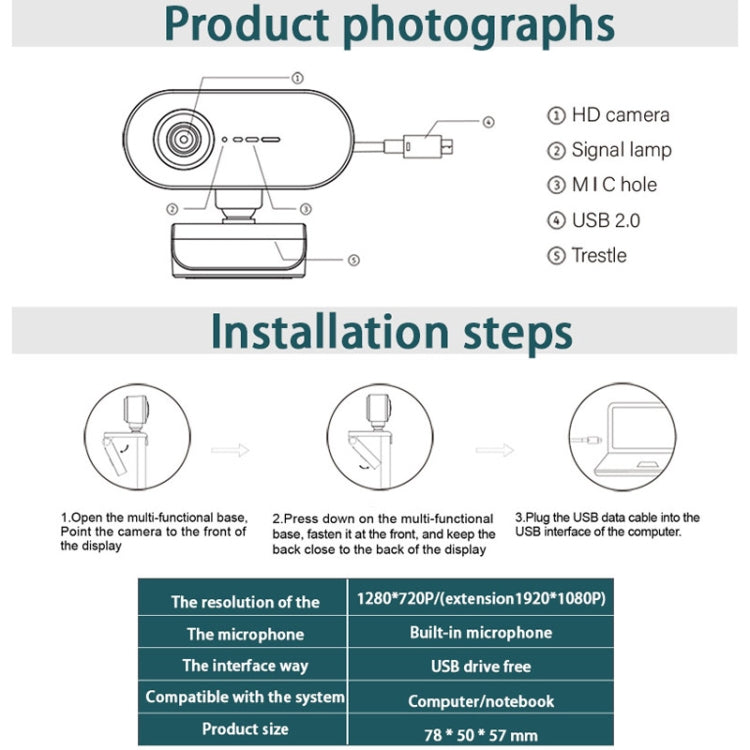 Product photographs

①
②
③
④
⑤

① HD camera
② Signal lamp
③ M I C hole
④ USB 2.0
⑤ Trestle

Installation steps

1.Open the multi-functional base, Point the camera to the front of the display

2.Press down on the multi-functional base, fasten it at the front, and keep the back close to the back of the display

3.Plug the USB data cable into the USB interface of the computer.

| The resolution of the | 1280*720P/(extension1920*1080P) |
|---|---|
| The microphone | Built-in microphone |
| The interface way | USB drive free |
| Compatible with the system | Computer/notebook |
| Product size | 78 * 50 * 57 mm |