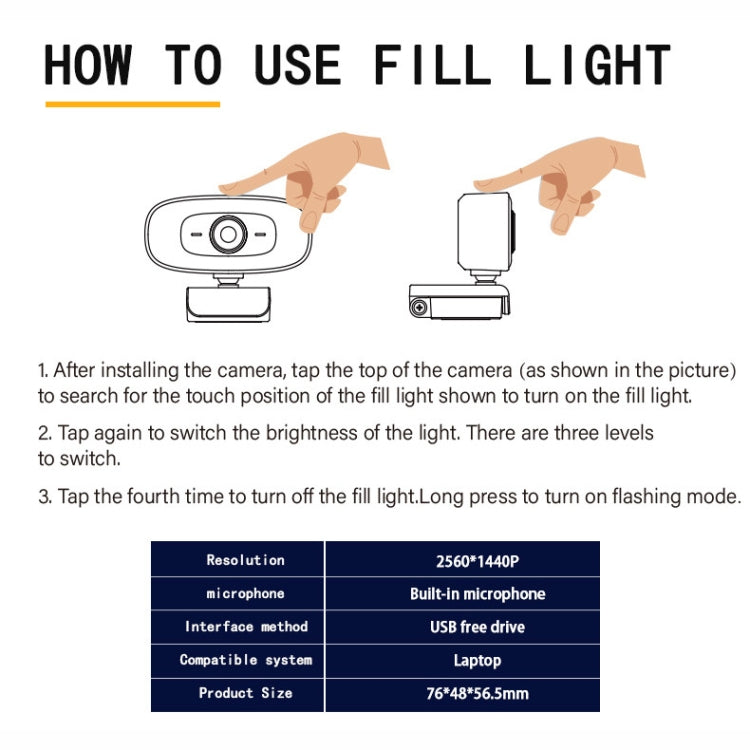 HOW TO USE FILL LIGHT

1. After installing the camera, tap the top of the camera (as shown in the picture) to search for the touch position of the fill light shown to turn on the fill light.

2. Tap again to switch the brightness of the light. There are three levels to switch.

3. Tap the fourth time to turn off the fill light.Long press to turn on flashing mode.

| Resolution | 2560*1440P |
|---|---|
| microphone | Built-in microphone |
| Interface method | USB free drive |
| Compatible system | Laptop |
| Product Size | 76*48*56.5mm |