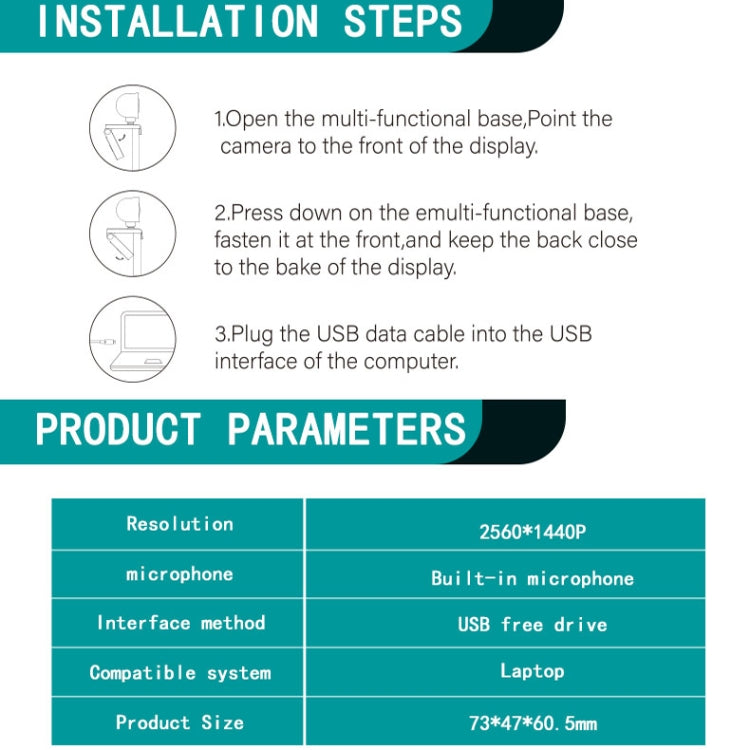 INSTALLATION STEPS

1.Open the multi-functional base,Point the camera to the front of the display.

2.Press down on the emulti-functional base, fasten it at the front,and keep the back close to the bake of the display.

3.Plug the USB data cable into the USB interface of the computer.

PRODUCT PARAMETERS

| Resolution | 2560*1440P |
|---|---|
| microphone | Built-in microphone |
| Interface method | USB free drive |
| Compatible system | Laptop |
| Product Size | 73*47*60.5mm |