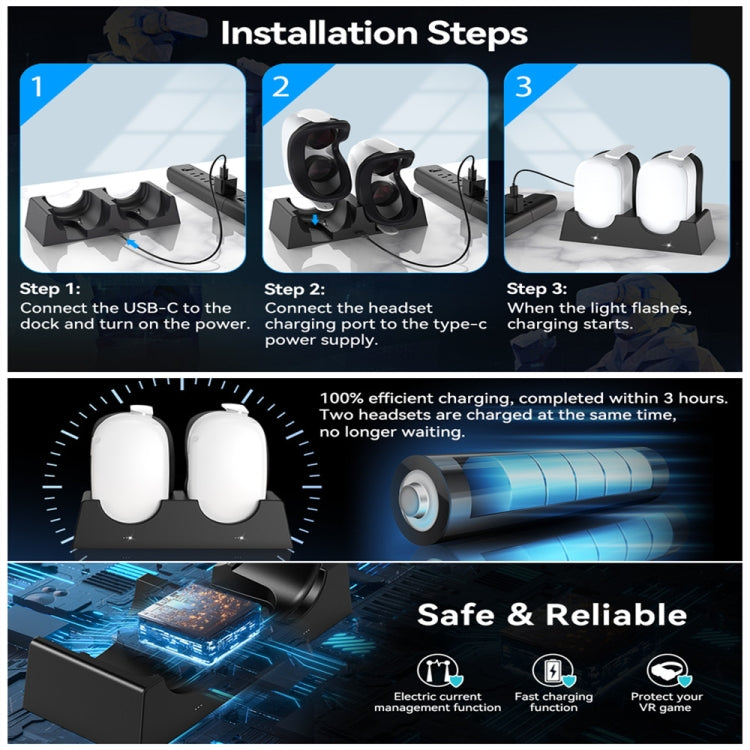 Installation Steps

1

2

3

Step 1:
Connect the USB-C to the dock and turn on the power.

Step 2:
Connect the headset charging port to the type-c power supply.

Step 3:
When the light flashes, charging starts.

100% efficient charging, completed within 3 hours. Two headsets are charged at the same time, no longer waiting.

Safe & Reliable

Electric current management function

Fast charging function

Protect your VR game