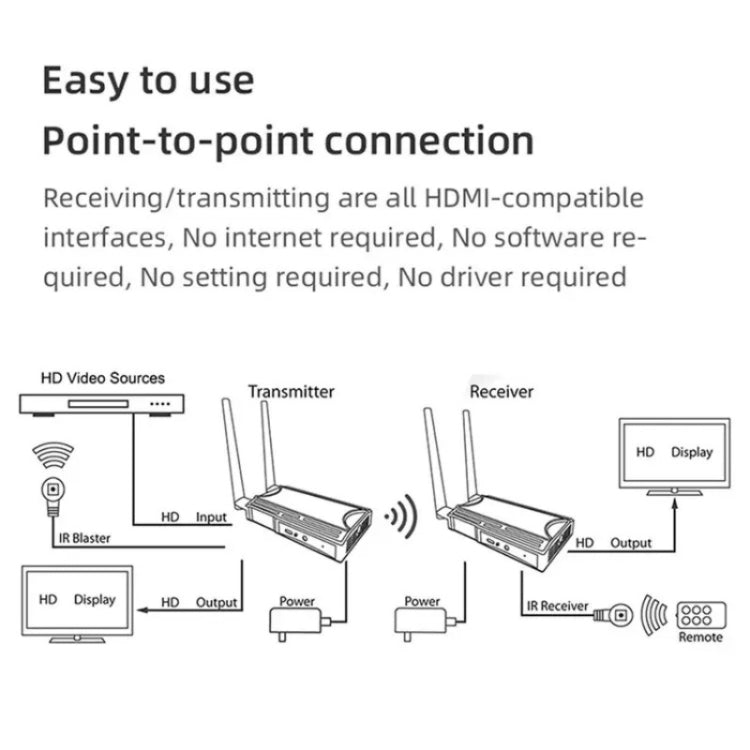 Easy to use
Point-to-point connection

Receiving/transmitting are all HDMI-compatible interfaces, No internet required, No software required, No setting required, No driver required

HD Video Sources

Transmitter

Receiver

HD Display

HD Input

IR Blaster

HD Output

HD Display

HD Output

Power

Power

IR Receiver

Remote