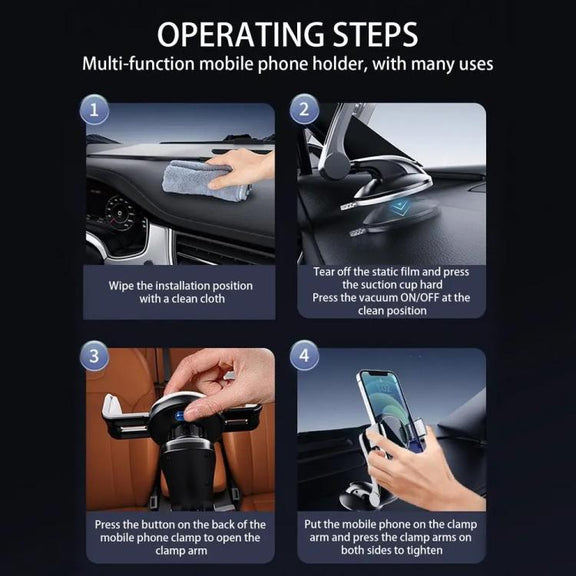 OPERATING STEPS
Multi-function mobile phone holder, with many uses

1

Wipe the installation position with a clean cloth

2

Tear off the static film and press the suction cup hard
Press the vacuum ON/OFF at the clean position

3

Press the button on the back of the mobile phone clamp to open the clamp arm

4

Put the mobile phone on the clamp arm and press the clamp arms on both sides to tighten