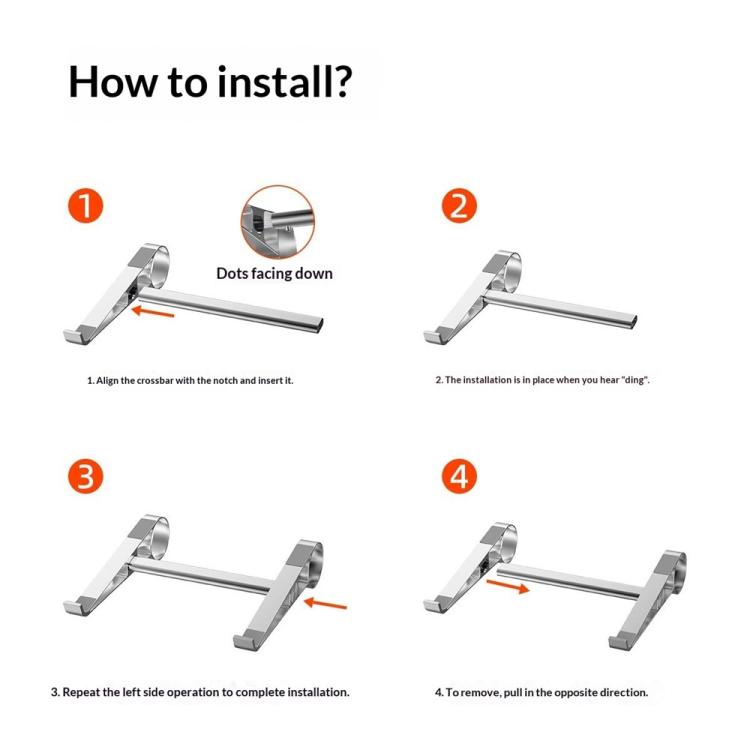 How to install?

1

Dots facing down

1. Align the crossbar with the notch and insert it.

2

2. The installation is in place when you hear "ding".

3

3. Repeat the left side operation to complete installation.

4

4. To remove, pull in the opposite direction.