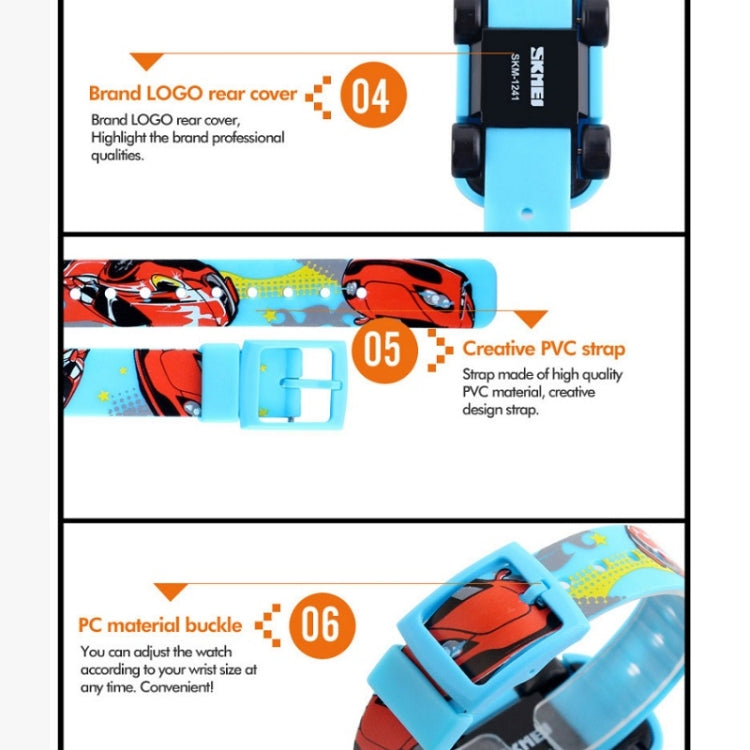 Brand LOGO rear cover

04

Brand LOGO rear cover, Highlight the brand professional qualities.

SKMEI
SKM-1241

05

Creative PVC strap

Strap made of high quality PVC material, creative design strap.

PC material buckle

06

You can adjust the watch according to your wrist size at any time. Convenient!

SKMEI