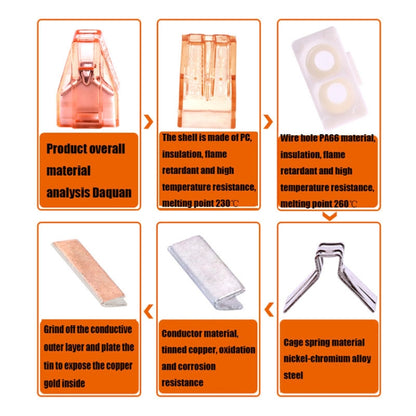 Product overall material analysis Daquan

The shell is made of PC, insulation, flame retardant and high temperature resistance, melting point 230℃

Wire hole PA66 material, insulation, flame retardant and high temperature resistance, melting point 260℃

Cage spring material nickel-chromium alloy steel

Conductor material, tinned copper, oxidation and corrosion resistance

Grind off the conductive outer layer and plate the tin to expose the copper gold inside