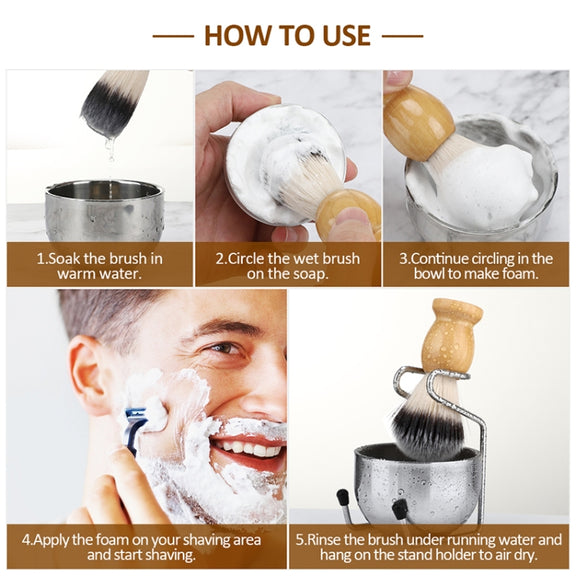 HOW TO USE

1.Soak the brush in warm water.

2.Circle the wet brush on the soap.

3.Continue circling in the bowl to make foam.

4.Apply the foam on your shaving area and start shaving.

5.Rinse the brush under running water and hang on the stand holder to air dry.