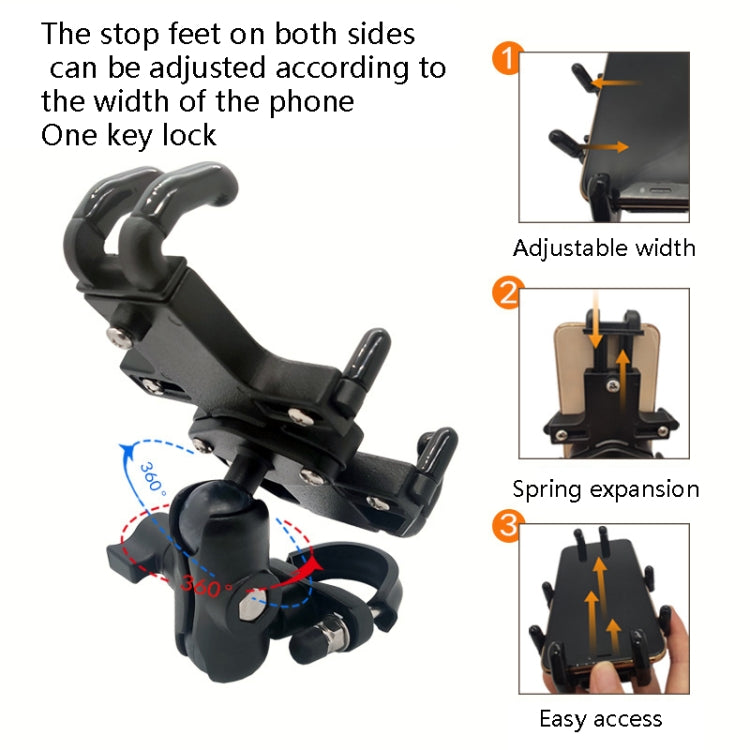 The stop feet on both sides can be adjusted according to the width of the phone
One key lock

360°

360°

1

Adjustable width

2

Spring expansion

3

Easy access