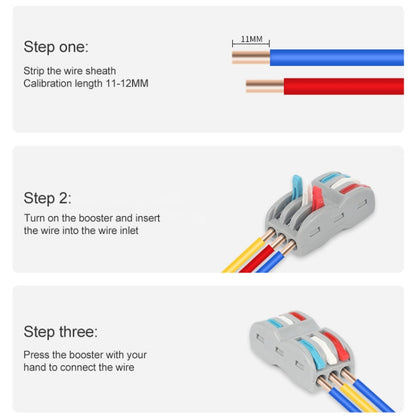 Step one:
Strip the wire sheath
Calibration length 11-12MM

11MM

Step 2:
Turn on the booster and insert the wire into the wire inlet

Step three:
Press the booster with your hand to connect the wire