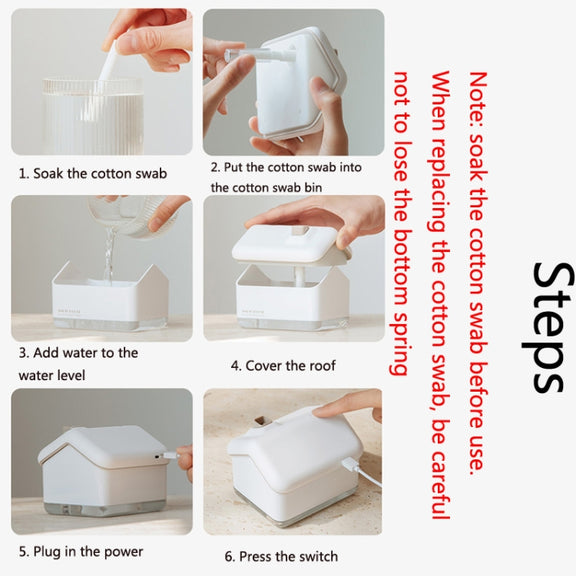 Steps

Note: soak the cotton swab before use.
When replacing the cotton swab, be careful not to lose the bottom spring

1. Soak the cotton swab

2. Put the cotton swab into the cotton swab bin

3. Add water to the water level

4. Cover the roof

5. Plug in the power

6. Press the switch