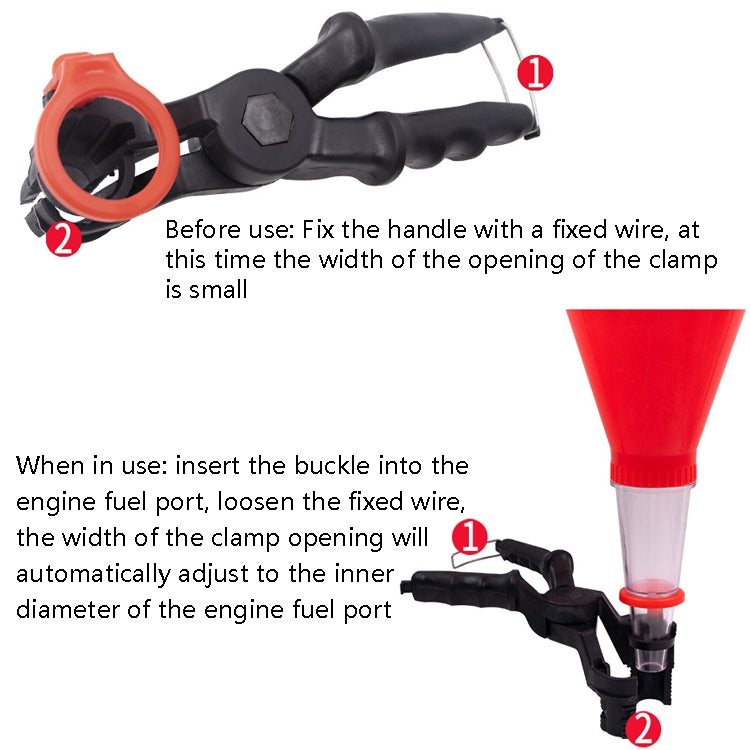 1

2

Before use: Fix the handle with a fixed wire, at this time the width of the opening of the clamp is small

When in use: insert the buckle into the engine fuel port, loosen the fixed wire, the width of the clamp opening will automatically adjust to the inner diameter of the engine fuel port

1

2